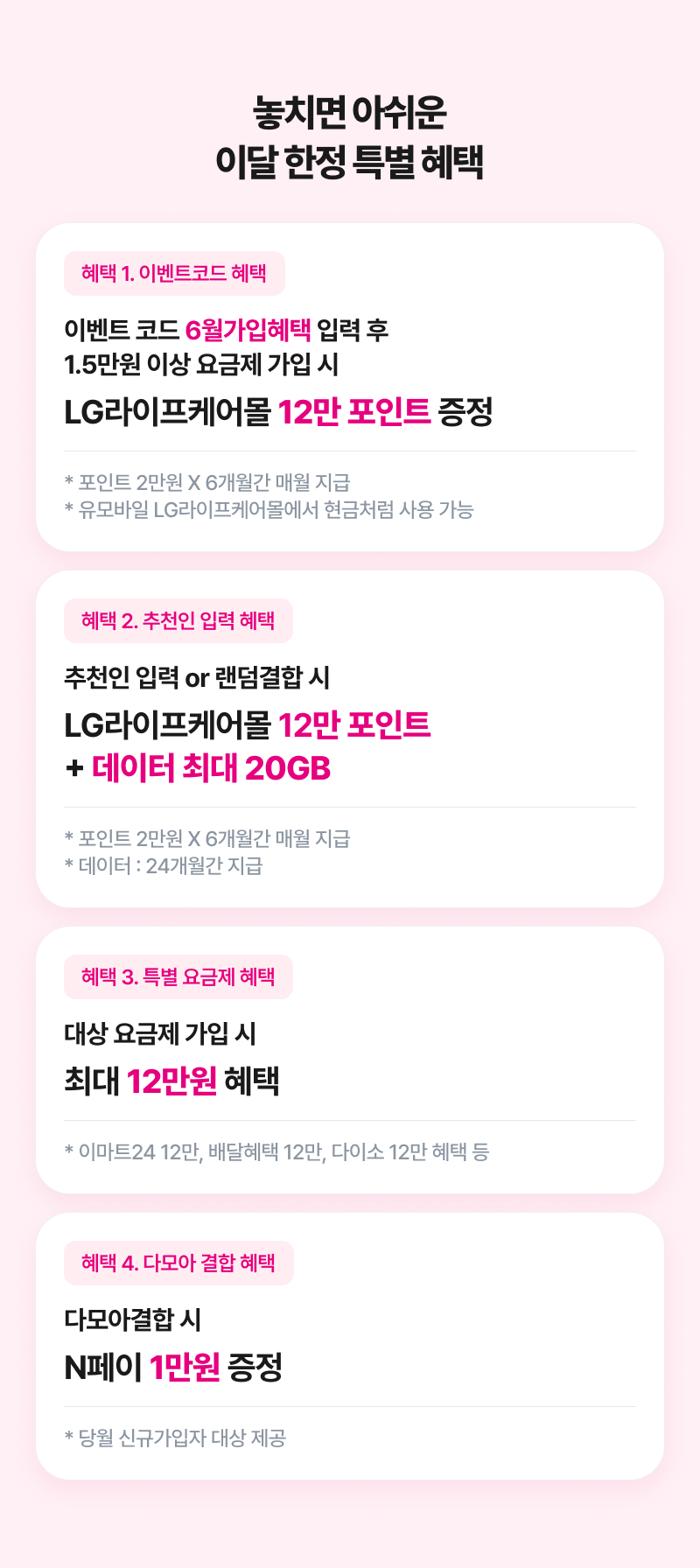 놓치면 아쉬운
이달 한정 특별 혜택

혜택 1. 이벤트코드 혜택

이벤트 코드 6월가입혜택 입력 후
1.5만원 이상 요금제 가입 시
LG라이프케어몰 12만 포인트 증정

* 포인트 2만원 X 6개월간 매월 지급
* 유모바일 LG라이프케어몰에서 현금처럼 사용 가능

혜택 2. 추천인 입력 혜택

추천인 입력 or 랜덤결합 시
LG라이프케어몰 12만 포인트
+ 데이터 최대 20GB

* 포인트 2만원 X 6개월간 매월 지급
* 데이터 : 24개월간 지급

혜택 3. 특별 요금제 혜택

대상 요금제 가입 시
최대 12만원 혜택

* 이마트24 12만, 배달혜택 12만, 다이소 12만 혜택 등

혜택 4. 다모아 결합 혜택

다모아결합 시
N페이 1만원 증정

* 당월 신규가입자 대상 제공